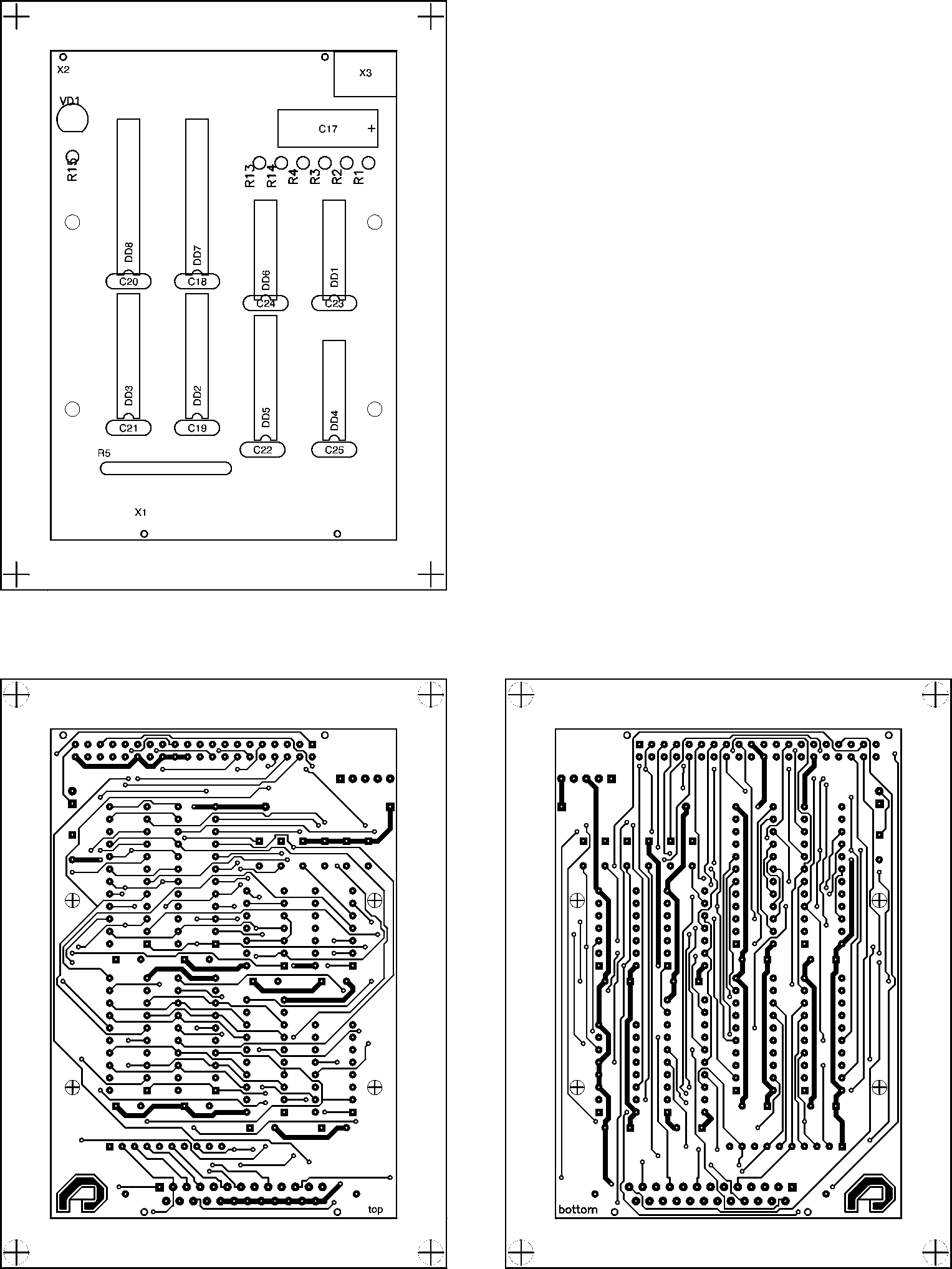 X2
X3
VD1
C17
+
R15
R13
R14
R4
R3
R2
R1
DD8
DD7
DD6
DD1
C20
C18
C24
C23
DD3
DD2
DD5
DD4
C21
C19
C22
C25
R5
X1

top

bottom