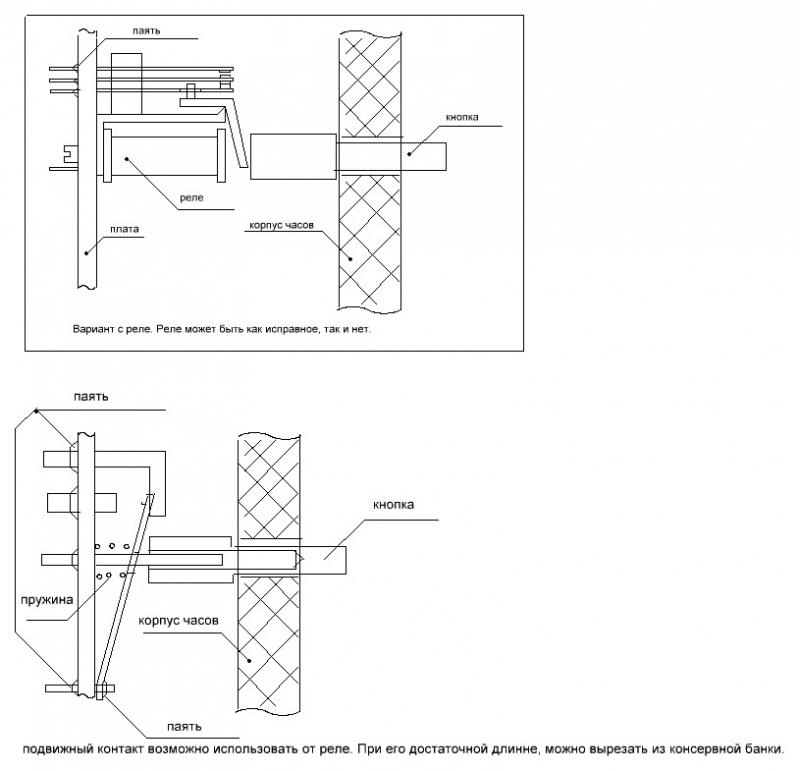 паять

кнопка

реле

плата

корпус часов

Вариант с реле. Реле может быть как исправное, так и нет.

паять

кнопка

пружина

корпус часов

паять

подвижный контакт возможно использовать от реле. При его достаточной длинне, можно вырезать из консервной банки.